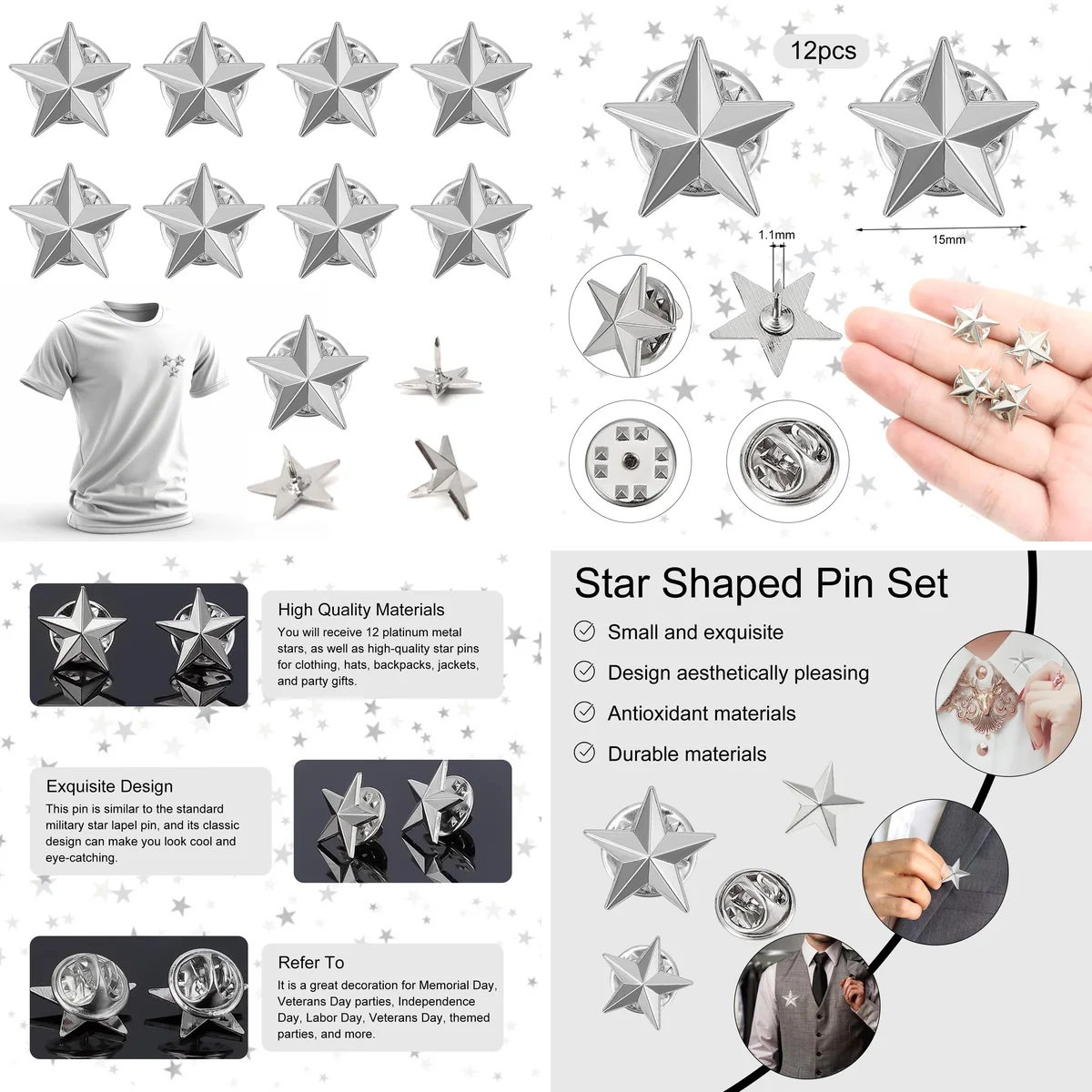 12pcs

1.1mm

15mm

High Quality Materials
You will receive 12 platinum metal stars, as well as high-quality star pins for clothing, hats, backpacks, jackets, and party gifts.

Exquisite Design
This pin is similar to the standard military star lapel pin, and its classic design can make you look cool and eye-catching.

Refer To
It is a great decoration for Memorial Day, Veterans Day parties, Independence Day, Labor Day, Veterans Day, themed parties, and more.

Star Shaped Pin Set
Small and exquisite
Design aesthetically pleasing
Antioxidant materials
Durable materials